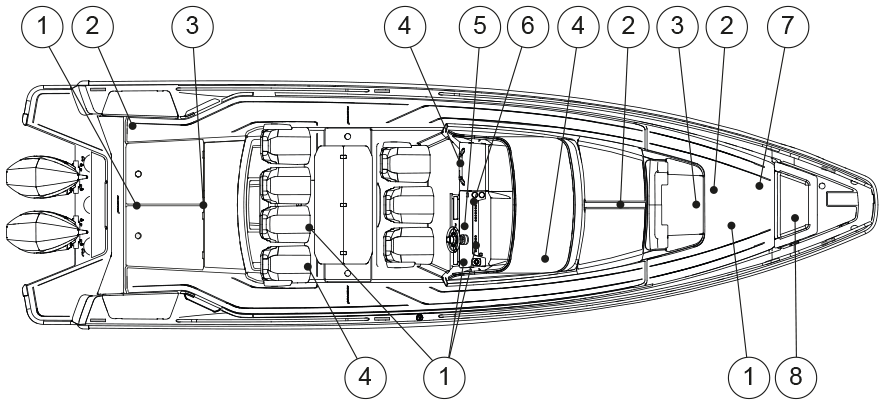 1
2
3
4
5
6
4
2
3
2
7
4
1
1
8